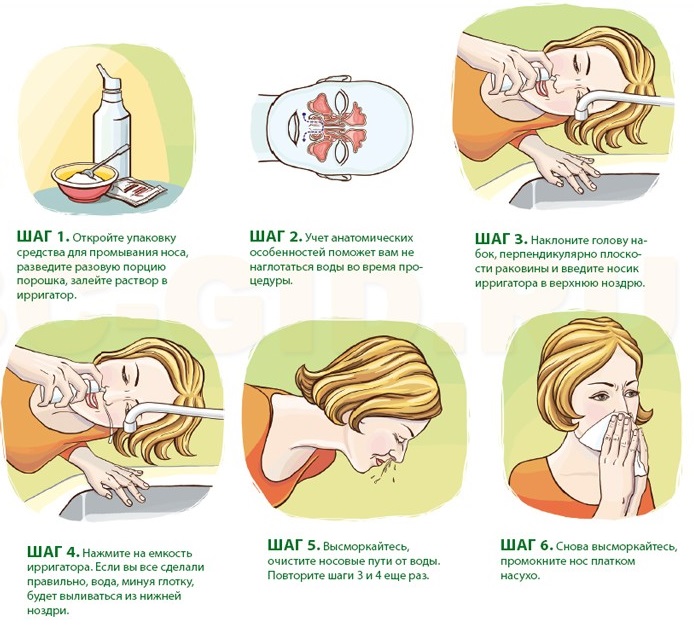 ШАГ 1. Откройте упаковку средства для промывания носа, разведите разовую порцию порошка, залейте раствор в ирригатор.

ШАГ 2. Учет анатомических особенностей поможет вам не наглотаться воды во время процедуры.

ШАГ 3. Наклоните голову набок, перпендикулярно плоскости раковины и введите носик ирригатора в верхнюю ноздрю.

ШАГ 4. Нажмите на емкость ирригатора. Если вы все сделали правильно, вода, минуя глотку, будет выливаться из нижней ноздри.

ШАГ 5. Высморкайтесь, очистите носовые пути от воды. Повторите шаги 3 и 4 еще раз.

ШАГ 6. Снова высморкайтесь, промокните нос платком насухо.